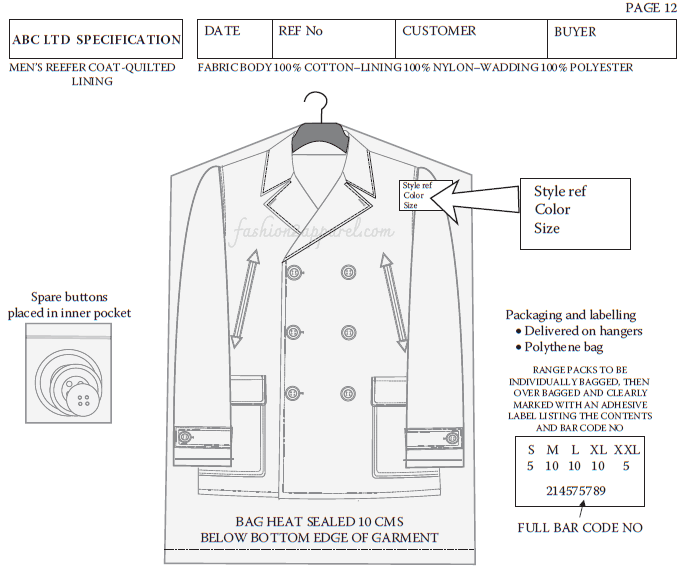 PAGE 12

ABC LTD SPECIFICATION

| DATE | REF No | CUSTOMER | BUYER |
|---|---|---|---|

MEN'S REEFER COAT-QUILTED LINING

FABRIC BODY 100% COTTON–LINING 100% NYLON–WADDING 100% POLYESTER

Style ref
Color
Size

Style ref
Color
Size

fashion2apparel.com

Spare buttons placed in inner pocket

Packaging and labelling
• Delivered on hangers
• Polythene bag

RANGE PACKS TO BE INDIVIDUALLY BAGGED, THEN OVER BAGGED AND CLEARLY MARKED WITH AN ADHESIVE LABEL LISTING THE CONTENTS AND BAR CODE NO

| S | M | L | XL | XXL |
|---|---|---|---|---|
| 5 | 10 | 10 | 10 | 5 |

214575789

FULL BAR CODE NO

BAG HEAT SEALED 10 CMS
BELOW BOTTOM EDGE OF GARMENT